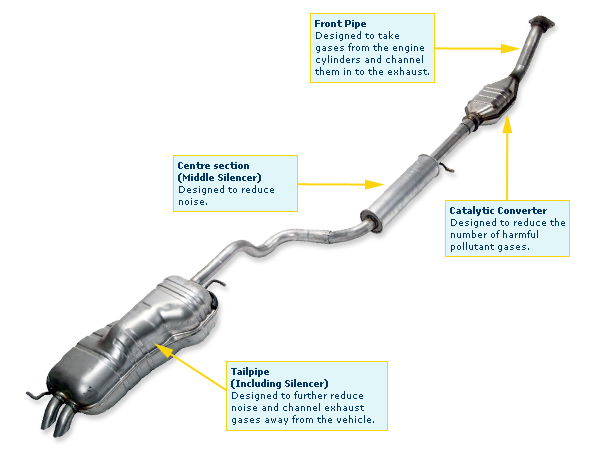 Front Pipe
Designed to take gases from the engine cylinders and channel them in to the exhaust.

Centre section
(Middle Silencer)
Designed to reduce noise.

Catalytic Converter
Designed to reduce the number of harmful pollutant gases.

Tailpipe
(Including Silencer)
Designed to further reduce noise and channel exhaust gases away from the vehicle.